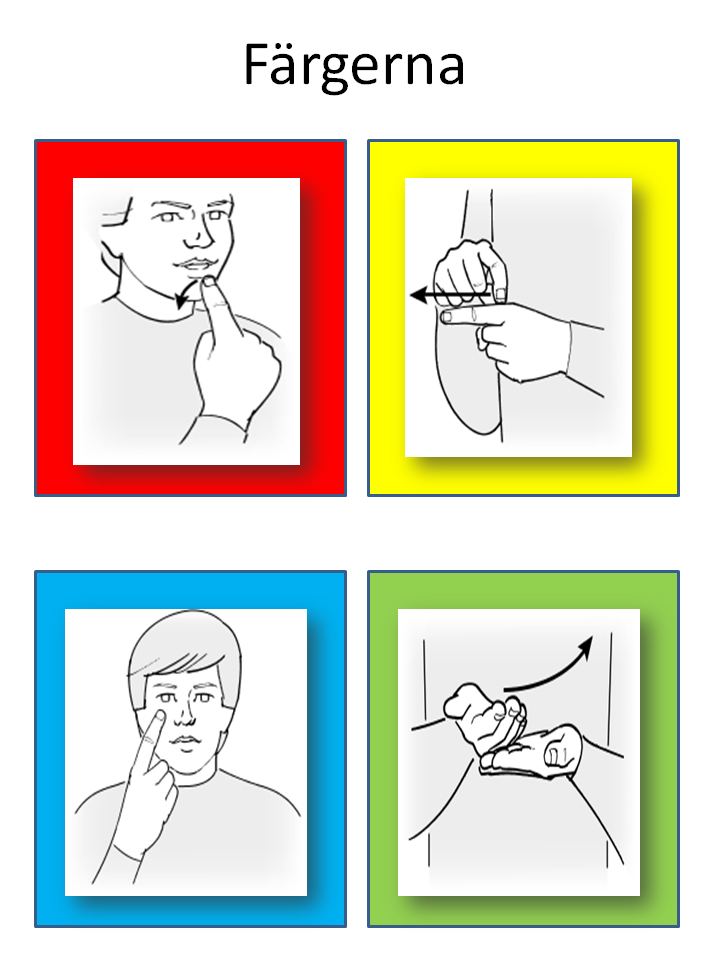 Färgerna